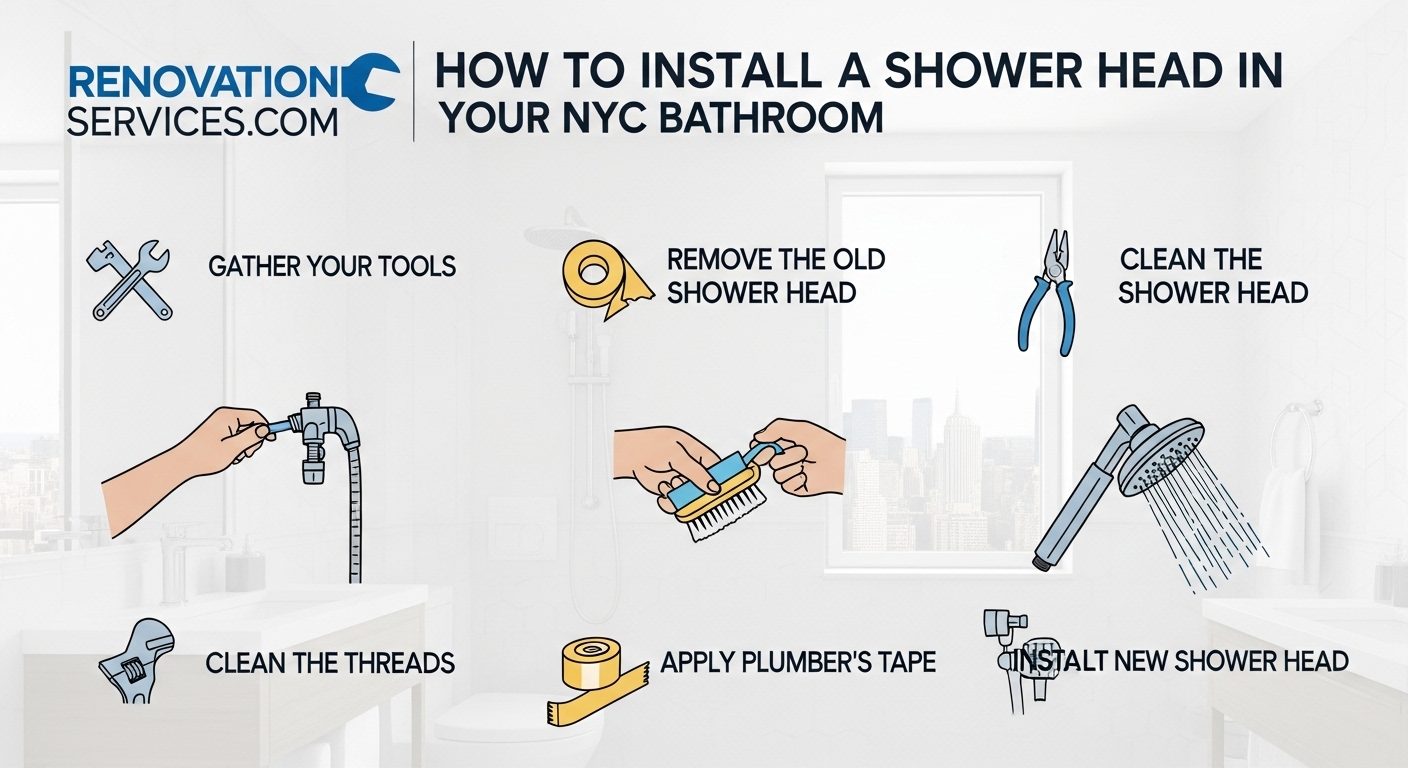 RENOVATION SERVICES.COM

HOW TO INSTALL A SHOWER HEAD IN YOUR NYC BATHROOM

GATHER YOUR TOOLS

REMOVE THE OLD SHOWER HEAD

CLEAN THE SHOWER HEAD

CLEAN THE THREADS

APPLY PLUMBER'S TAPE

INSTALT NEW SHOWER HEAD